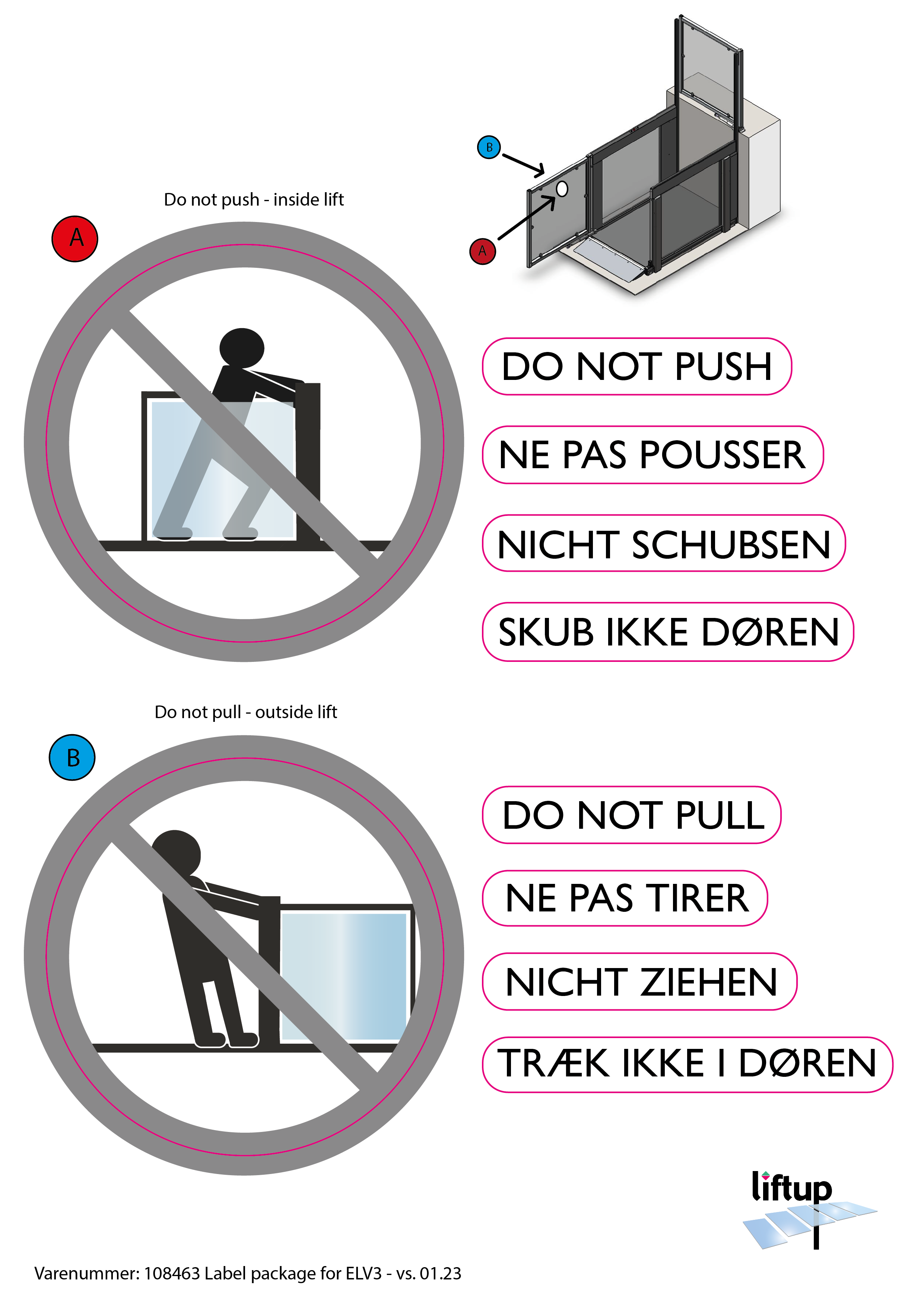 B

A

Do not push - inside lift

A

DO NOT PUSH

NE PAS POUSSER

NICHT SCHUBSEN

SKUB IKKE DØREN

Do not pull - outside lift

B

DO NOT PULL

NE PAS TIRER

NICHT ZIEHEN

TRÆK IKKE I DØREN

liftup

Varenummer: 108463 Label package for ELV3 - vs. 01.23