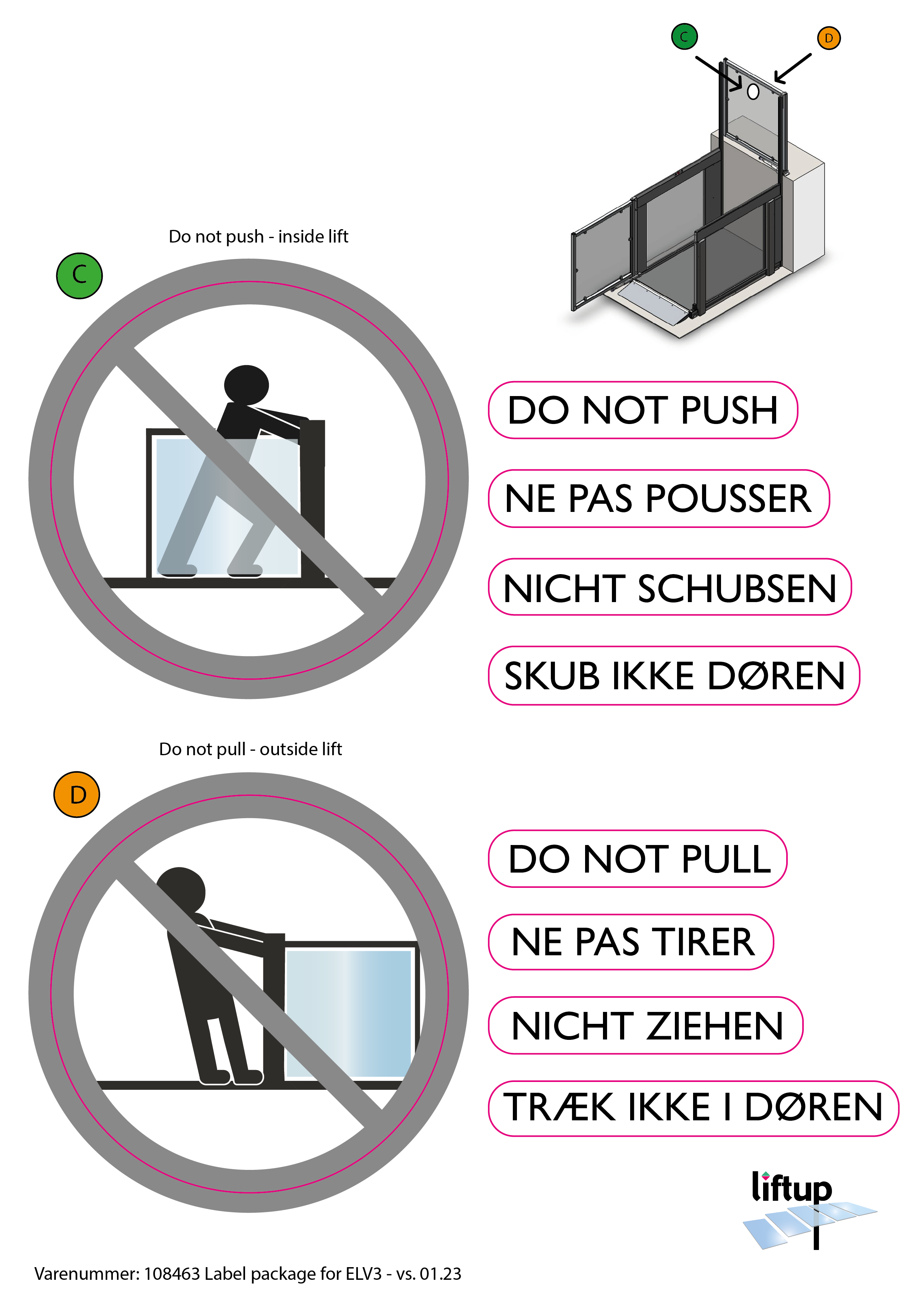 C

D

Do not push - inside lift

C

DO NOT PUSH

NE PAS POUSSER

NICHT SCHUBSEN

SKUB IKKE DØREN

Do not pull - outside lift

D

DO NOT PULL

NE PAS TIRER

NICHT ZIEHEN

TRÆK IKKE I DØREN

liftup

Varenummer: 108463 Label package for ELV3 - vs. 01.23